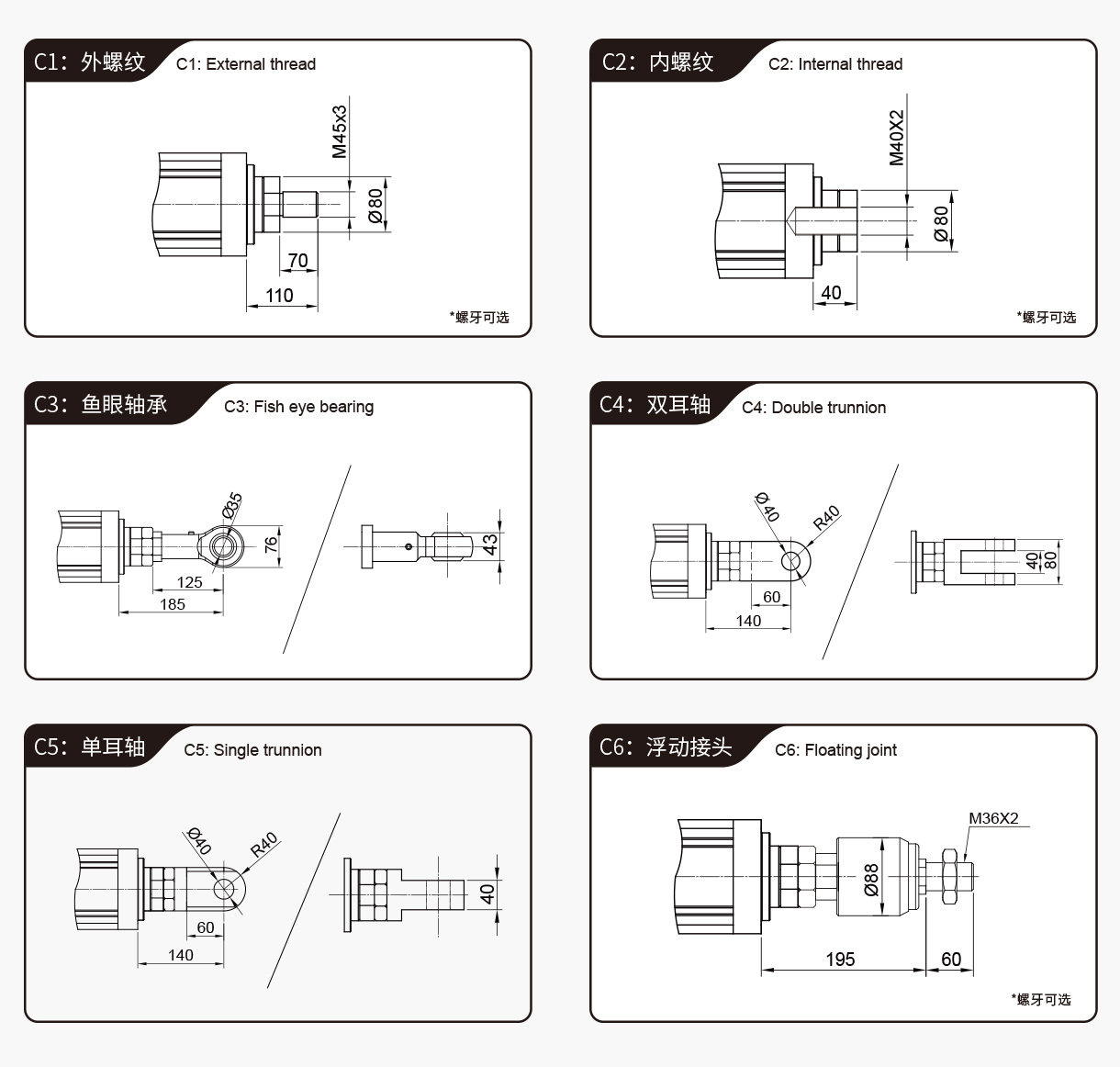 C1：外螺纹 C1: External thread

M45x3
Ø80
70
110
*螺牙可选

C2：内螺纹 C2: Internal thread

M40X2
Ø80
40
*螺牙可选

C3：鱼眼轴承 C3: Fish eye bearing

Ø35
76
125
185
43

C4：双耳轴 C4: Double trunnion

Ø40
R40
60
140
40
80

C5：单耳轴 C5: Single trunnion

Ø40
R40
60
140
40

C6：浮动接头 C6: Floating joint

M36X2
Ø88
195
60
*螺牙可选